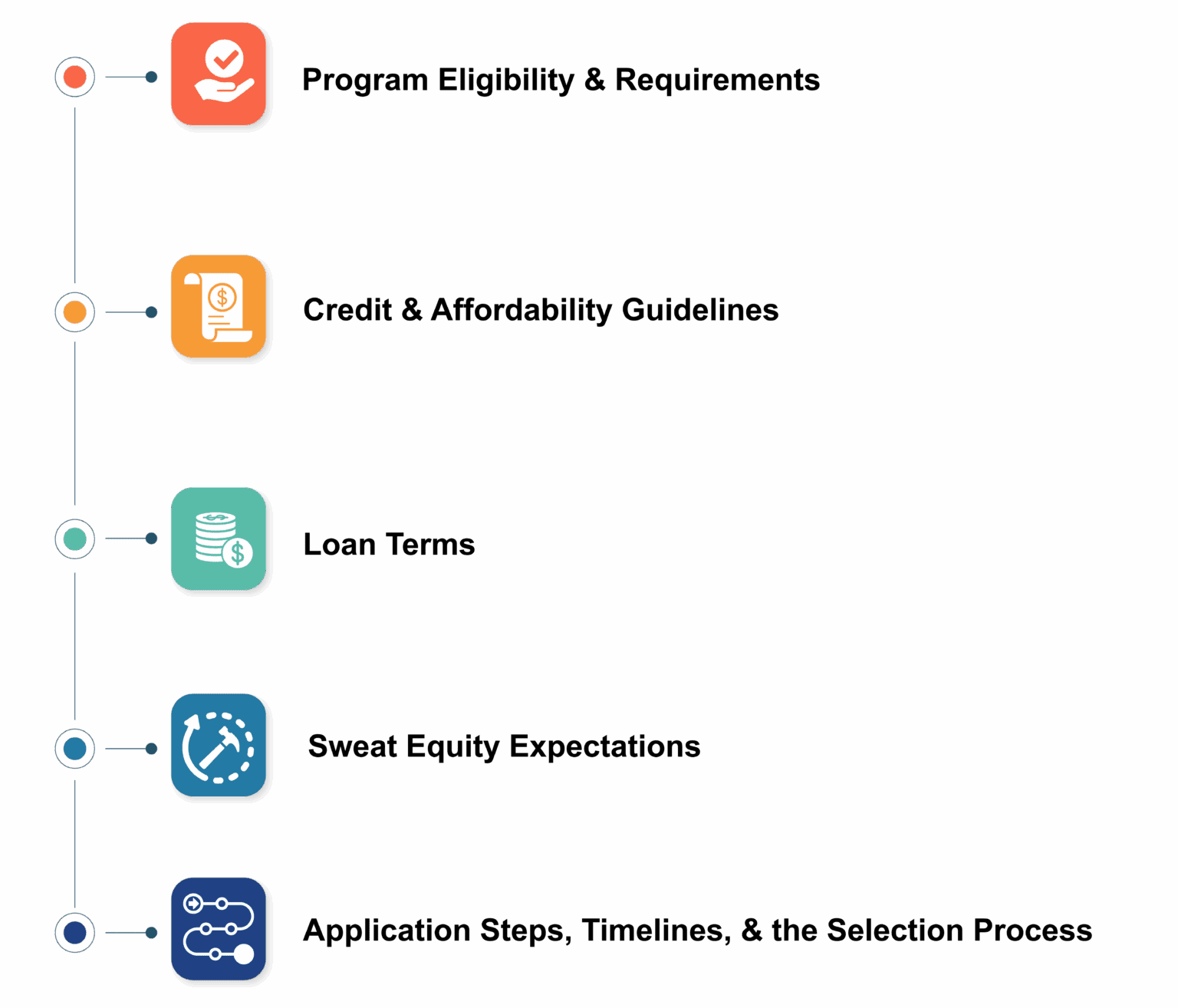 Program Eligibility & Requirements

Credit & Affordability Guidelines

Loan Terms

Sweat Equity Expectations

Application Steps, Timelines, & the Selection Process